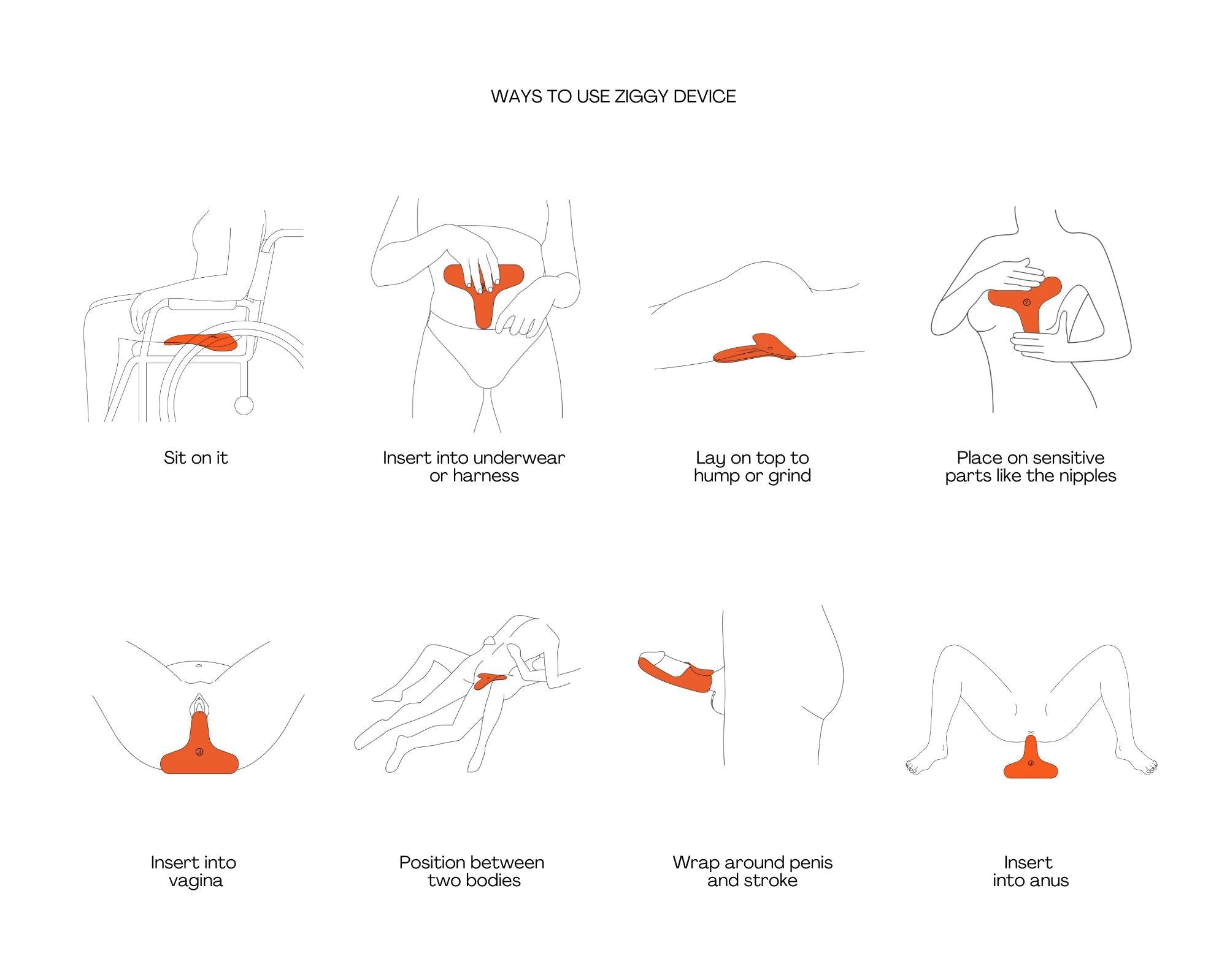 WAYS TO USE ZIGGY DEVICE

Sit on it

Insert into underwear or harness

Lay on top to hump or grind

Place on sensitive parts like the nipples

Insert into vagina

Position between two bodies

Wrap around penis and stroke

Insert into anus