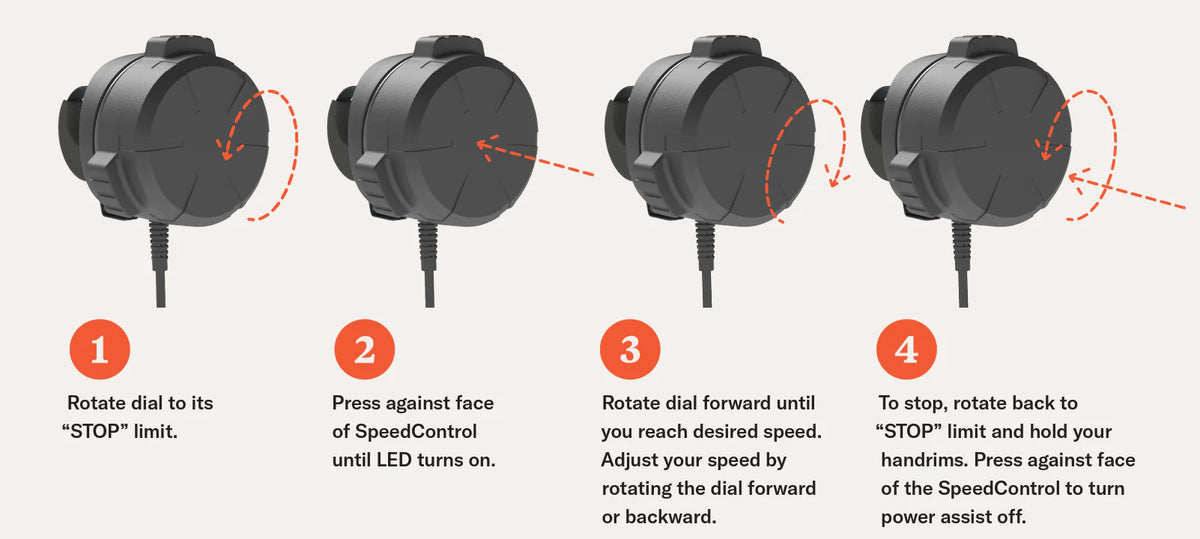 1

Rotate dial to its "STOP" limit.

2

Press against face of SpeedControl until LED turns on.

3

Rotate dial forward until you reach desired speed. Adjust your speed by rotating the dial forward or backward.

4

To stop, rotate back to "STOP" limit and hold your handrims. Press against face of the SpeedControl to turn power assist off.